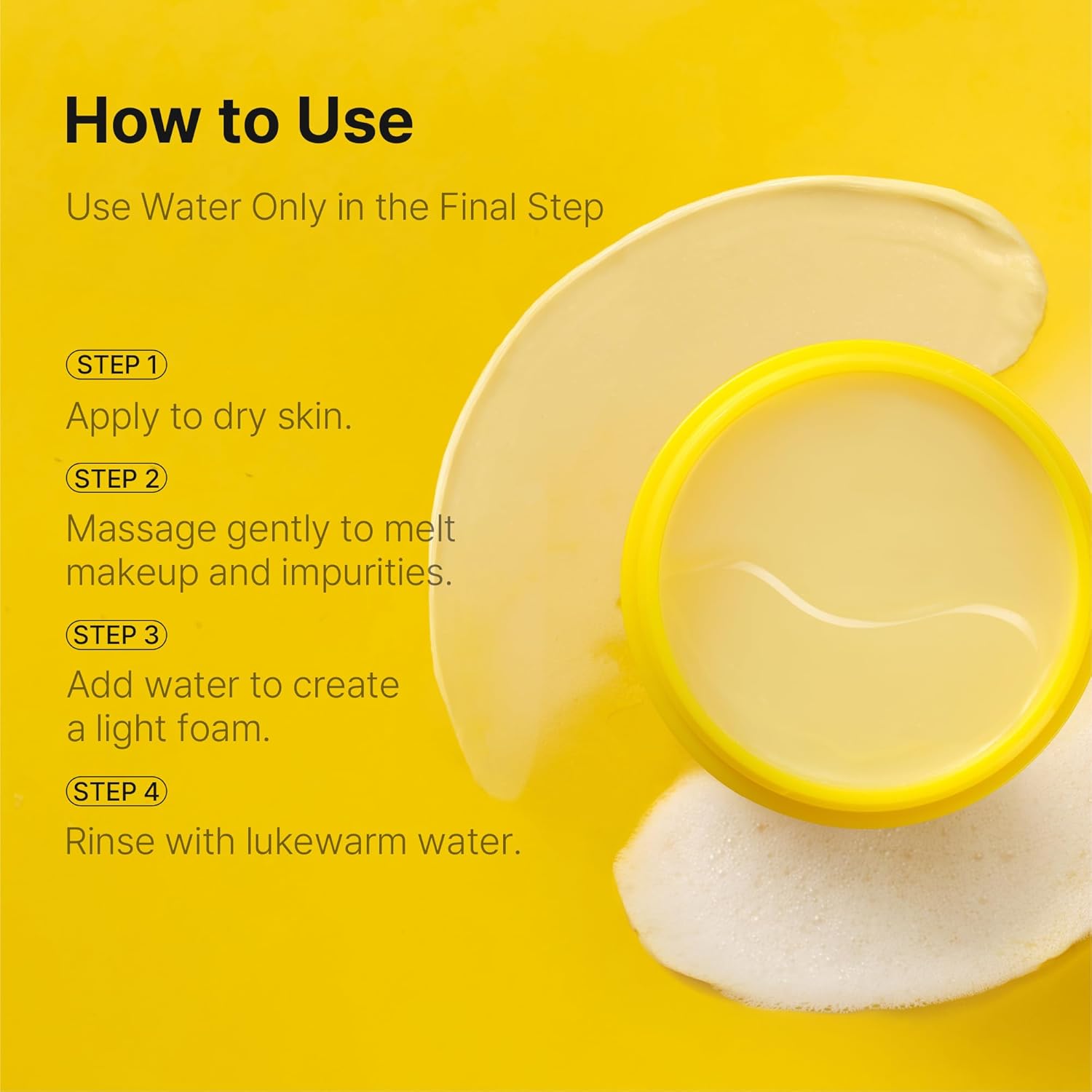 How to Use

Use Water Only in the Final Step

STEP 1
Apply to dry skin.

STEP 2
Massage gently to melt makeup and impurities.

STEP 3
Add water to create a light foam.

STEP 4
Rinse with lukewarm water.